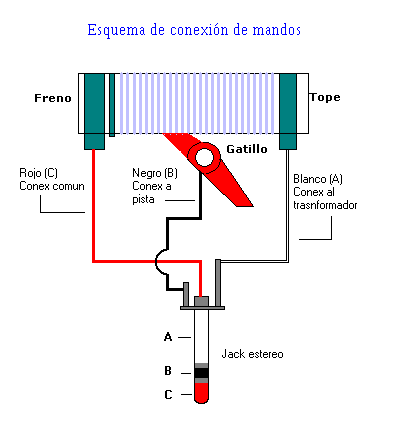 Esquema de conexión de mandos

Freno

Tope

Gatillo

Rojo (C)
Conex comun

Negro (B)
Conex a
pista

Blanco (A)
Conex al
trasnformador

A

Jack estereo

B

C