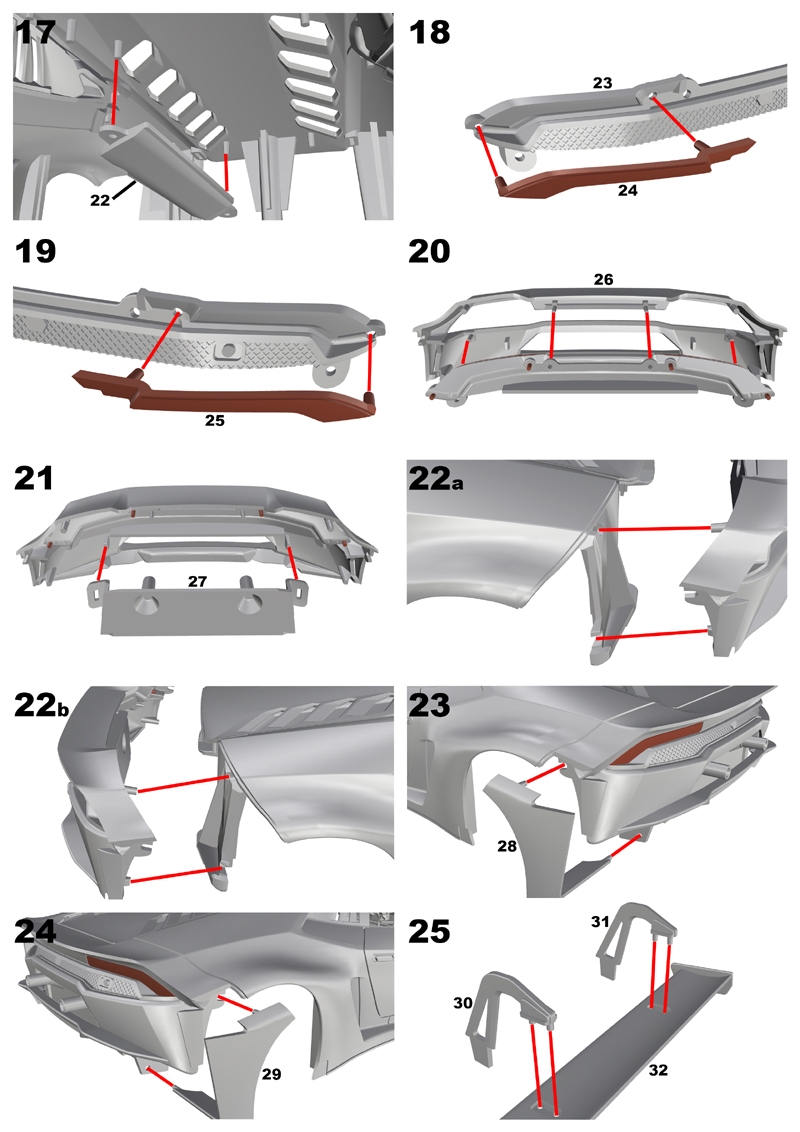 17
22

18
23
24

19
25

20
26

21
27

22a

22b

23
28

24
29

25
31
30
32