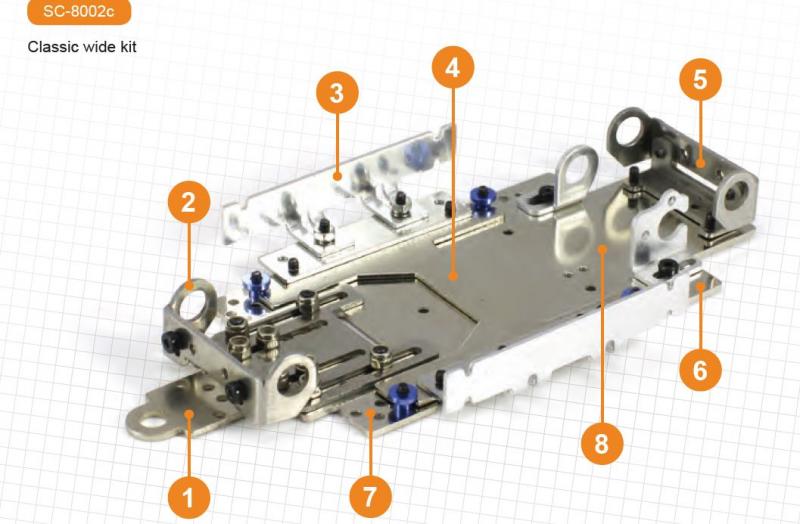 SC-8002c

Classic wide kit

3

4

5

2

6

8

1

7