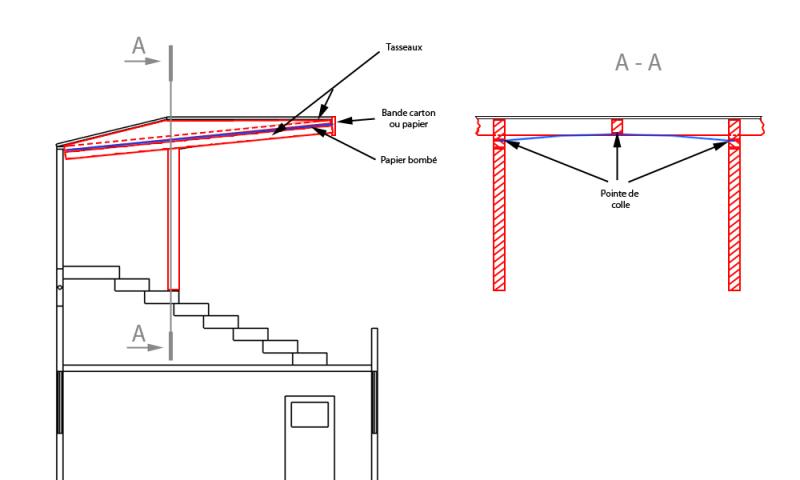 A

Tasseaux

Bande carton ou papier

Papier bombé

A

A - A

Pointe de colle