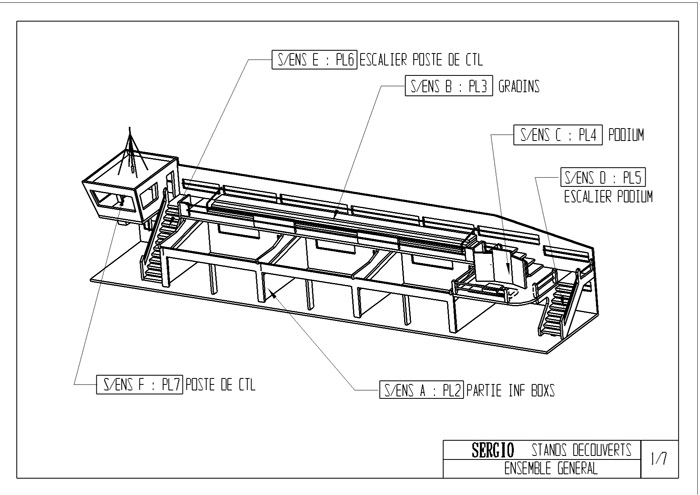 S/ENS E : PL6 ESCALIER POSTE DE CTL

S/ENS B : PL3 GRADINS

S/ENS C : PL4 PODIUM

S/ENS D : PL5 ESCALIER PODIUM

S/ENS F : PL7 POSTE DE CTL

S/ENS A : PL2 PARTIE INF BOXS

SERGIO STANDS DECOUVERTS
ENSEMBLE GENERAL
1/7