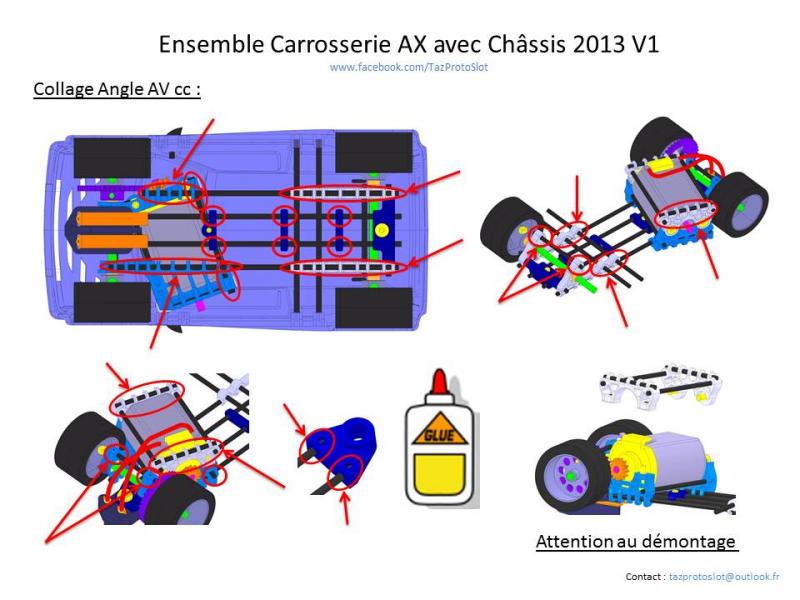 Ensemble Carrosserie AX avec Châssis 2013 V1
www.facebook.com/TazProtoSlot

Collage Angle AV cc :

GLUE

Attention au démontage

Contact : tazprotoslot@outlook.fr