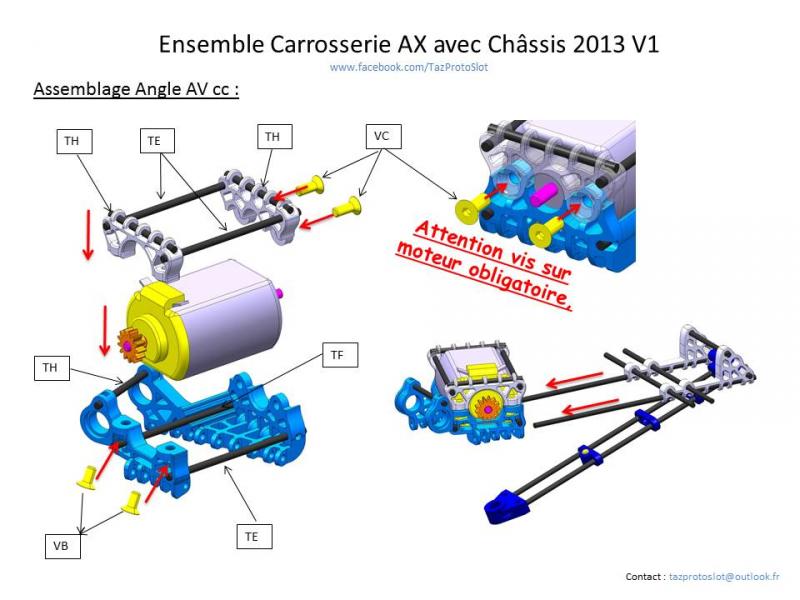 Ensemble Carrosserie AX avec Châssis 2013 V1

www.facebook.com/TazProtoSlot

Assemblage Angle AV cc :

TH

TE

TH

VC

Attention vis sur moteur obligatoire.

TH

TF

VB

TE

Contact : tazprotoslot@outlook.fr