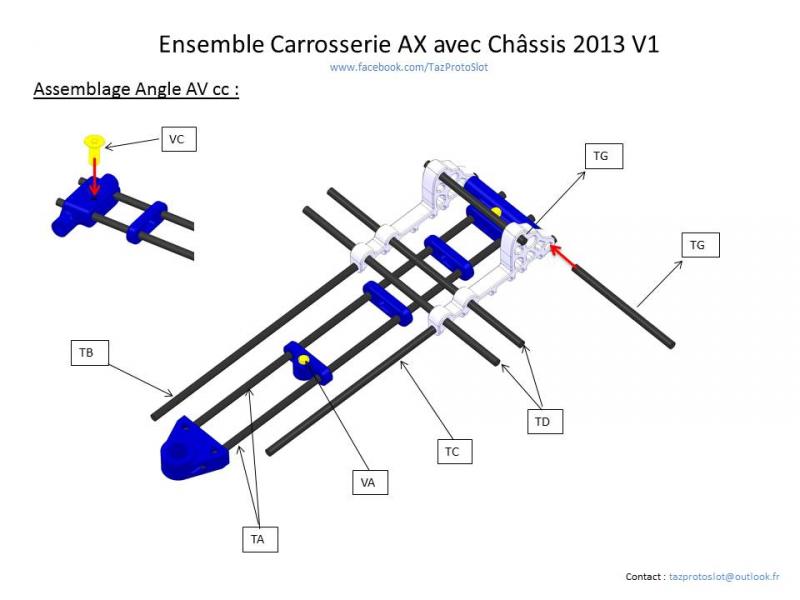 Ensemble Carrosserie AX avec Châssis 2013 V1
www.facebook.com/TazProtoSlot

Assemblage Angle AV cc :

VC

TG

TG

TB

TD

TC

VA

TA

Contact : tazprotoslot@outlook.fr