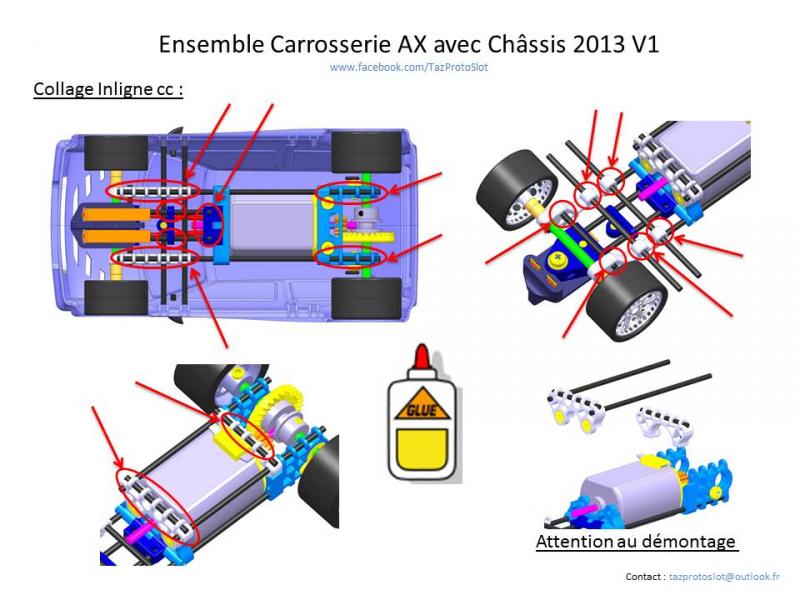 Ensemble Carrosserie AX avec Châssis 2013 V1
www.facebook.com/TazProtoSlot

Collage Inligne cc :

GLUE

Attention au démontage

Contact : tazprotoslot@outlook.fr