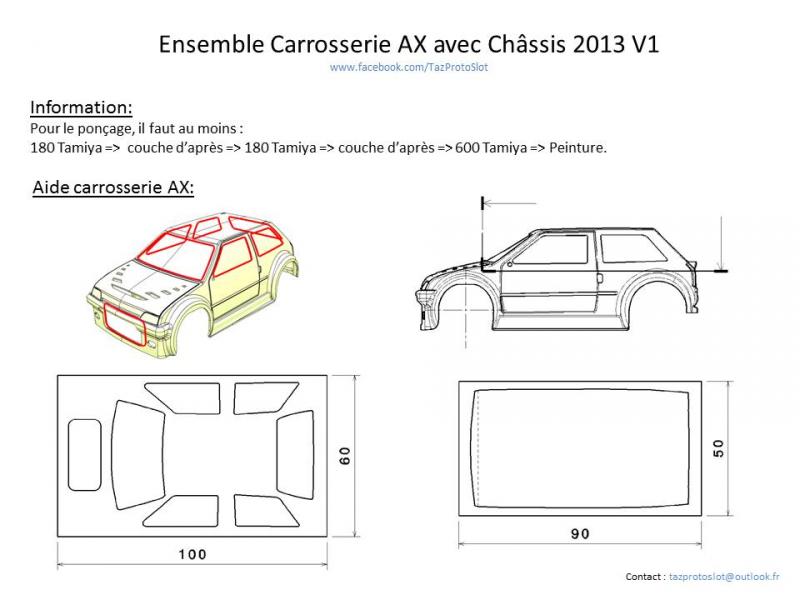 Ensemble Carrosserie AX avec Châssis 2013 V1
www.facebook.com/TazProtoSlot

Information:
Pour le ponçage, il faut au moins :
180 Tamiya => couche d'après => 180 Tamiya => couche d'après => 600 Tamiya => Peinture.

Aide carrosserie AX:

60

100

50

90

Contact : tazprotoslot@outlook.fr