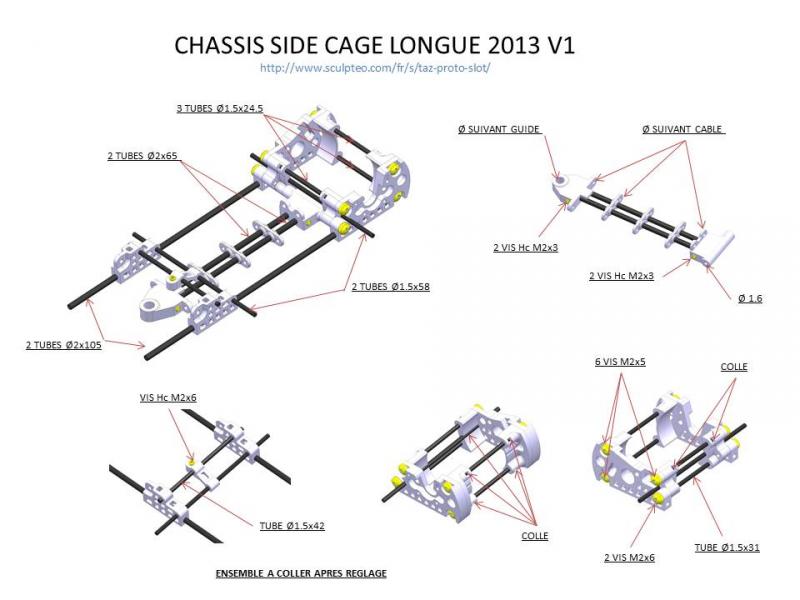 CHASSIS SIDE CAGE LONGUE 2013 V1

http://www.sculpteo.com/fr/s/taz-proto-slot/

3 TUBES Ø1.5x24.5

2 TUBES Ø2x65

2 TUBES Ø1.5x58

2 TUBES Ø2x105

Ø SUIVANT GUIDE

Ø SUIVANT CABLE

2 VIS Hc M2x3

2 VIS Hc M2x3

Ø 1.6

VIS Hc M2x6

TUBE Ø1.5x42

ENSEMBLE A COLLER APRES REGLAGE

COLLE

6 VIS M2x5

COLLE

2 VIS M2x6

TUBE Ø1.5x31