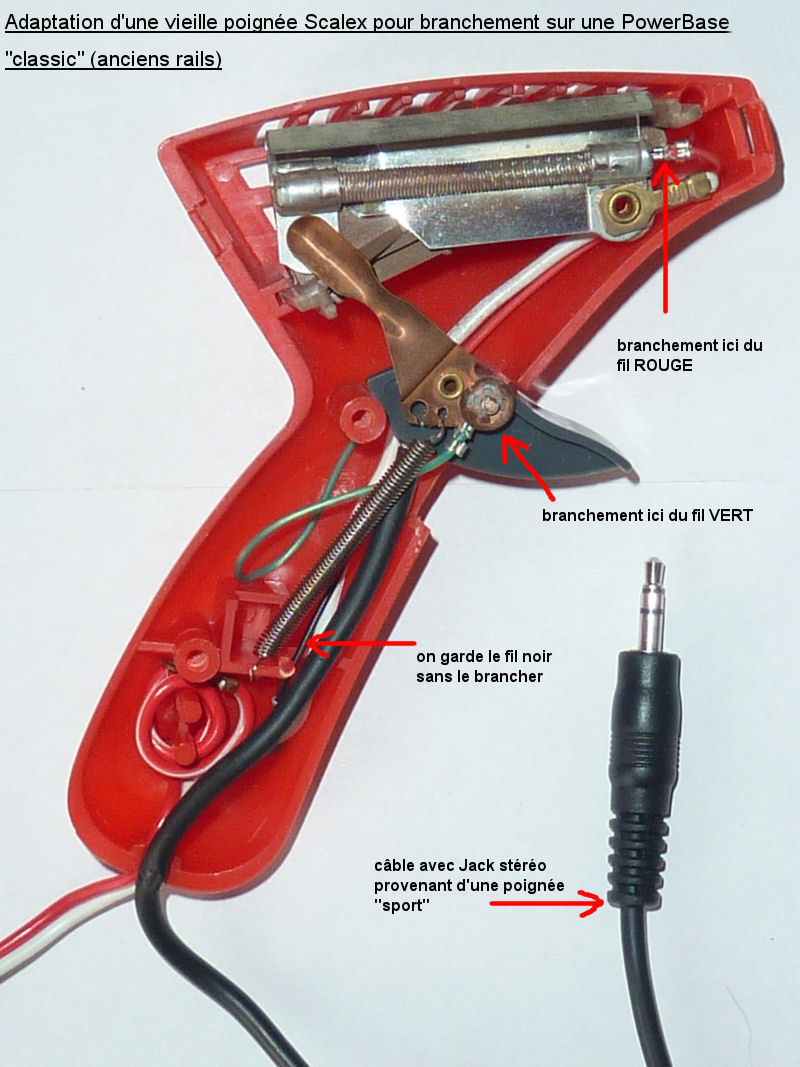 Adaptation d'une vieille poignée Scalex pour branchement sur une PowerBase "classic" (anciens rails)

branchement ici du fil ROUGE

branchement ici du fil VERT

on garde le fil noir sans le brancher

câble avec Jack stéréo provenant d'une poignée "sport"