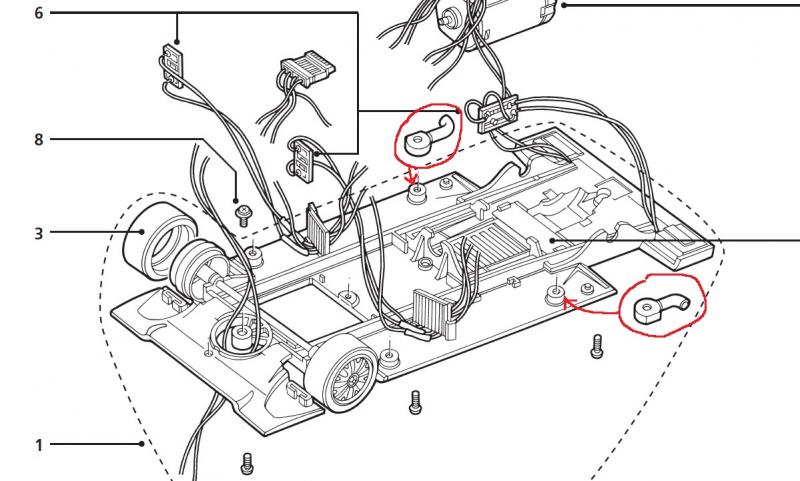 6

8

3

1