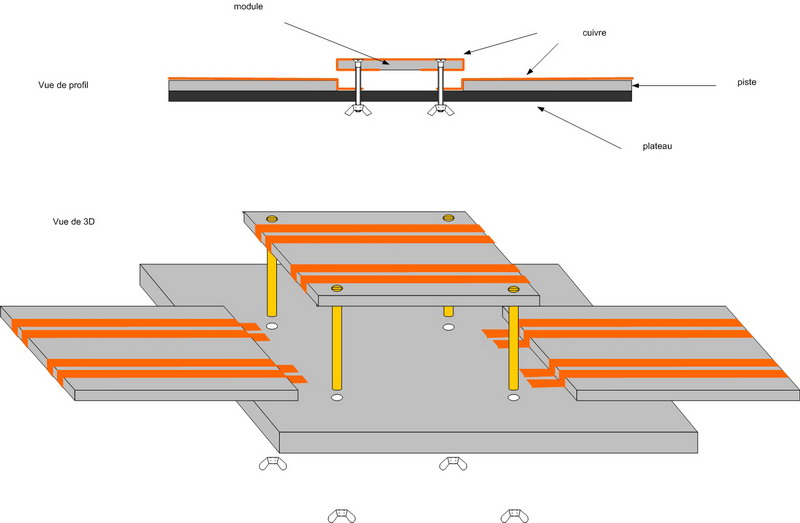 module

cuivre

Vue de profil

piste

plateau

Vue de 3D