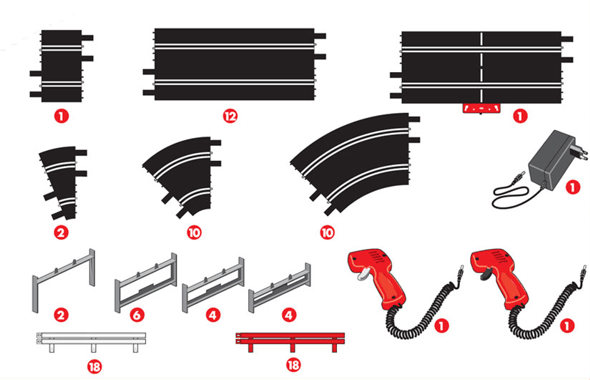 1
12
1
2
10
10
1
2
6
4
4
1
1
18
18