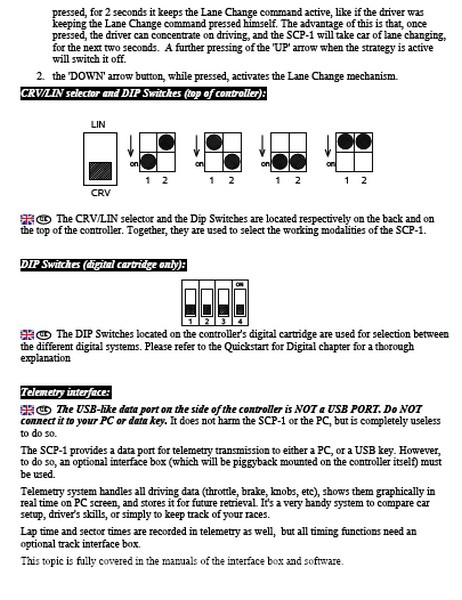 pressed, for 2 seconds it keeps the Lane Change command active, like if the driver was keeping the Lane Change command pressed himself. The advantage of this is that, once pressed, the driver can concentrate on driving, and the SCP-1 will take car of lane changing, for the next two seconds. A further pressing of the 'UP' arrow when the strategy is active will switch it off.

2. the 'DOWN' arrow button, while pressed, activates the Lane Change mechanism.

CRV/LIN selector and DIP Switches (top of controller):

LIN

CRV

on 1 2 on 1 2 on 1 2 on 1 2

UK The CRV/LIN selector and the Dip Switches are located respectively on the back and on the top of the controller. Together, they are used to select the working modalities of the SCP-1.

DIP Switches (digital cartridge only):

ON 1 2 3 4

UK The DIP Switches located on the controller's digital cartridge are used for selection between the different digital systems. Please refer to the Quickstart for Digital chapter for a thorough explanation

Telemetry interface:

UK The USB-like data port on the side of the controller is NOT a USB PORT. Do NOT connect it to your PC or data key. It does not harm the SCP-1 or the PC, but is completely useless to do so.

The SCP-1 provides a data port for telemetry transmission to either a PC, or a USB key. However, to do so, an optional interface box (which will be piggyback mounted on the controller itself) must be used.

Telemetry system handles all driving data (throttle, brake, knobs, etc), shows them graphically in real time on PC screen, and stores it for future retrieval. It's a very handy system to compare car setup, driver's skills, or simply to keep track of your races.

Lap time and sector times are recorded in telemetry as well, but all timing functions need an optional track interface box.

This topic is fully covered in the manuals of the interface box and software.