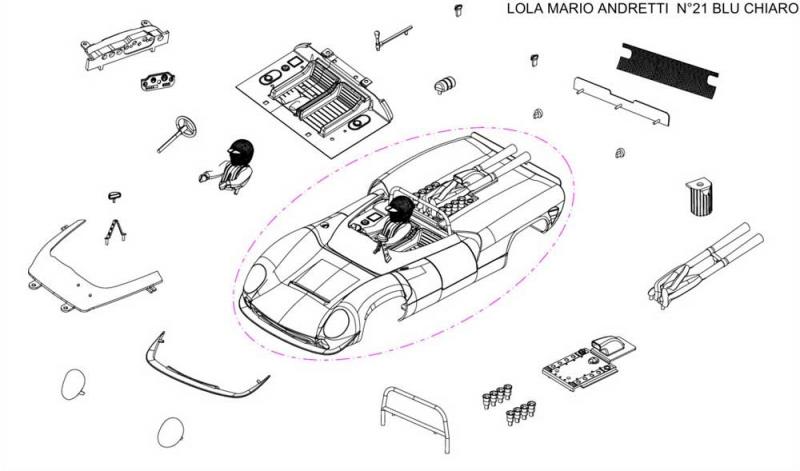 LOLA MARIO ANDRETTI N°21 BLU CHIARO