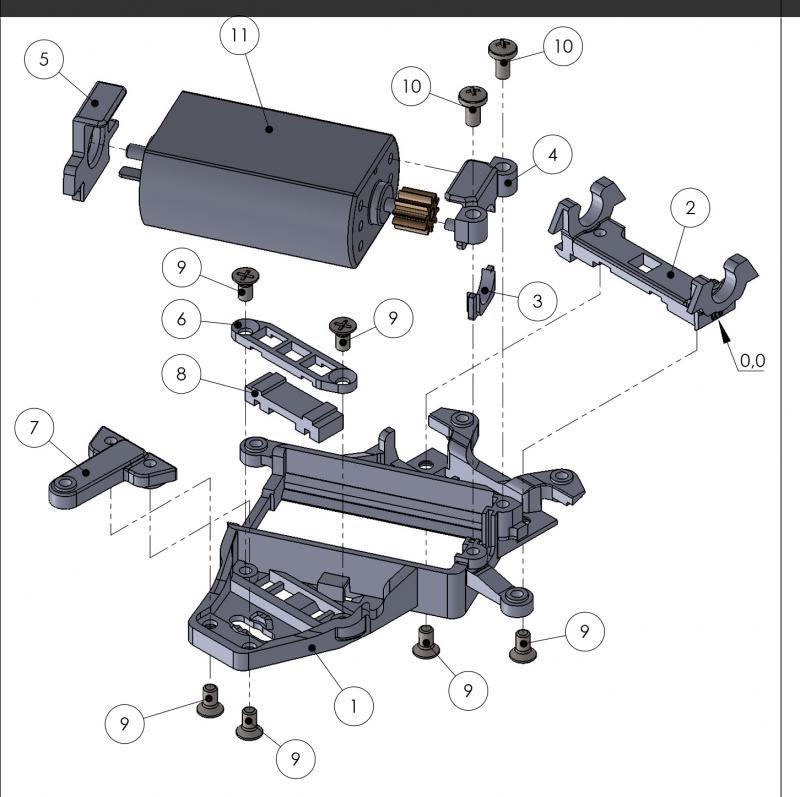 5
11
10
10
4
2
9
3
6
9
0,0
8
7
9
9
1
9
9