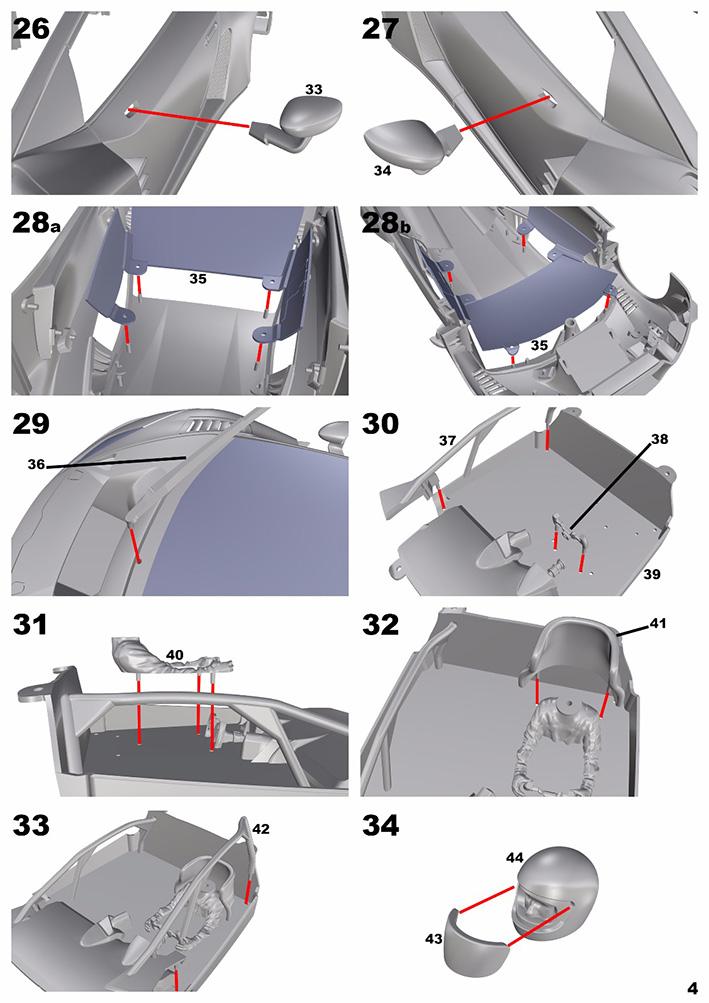 26

33

27

34

28a

35

28b

35

29

36

30

37

38

39

31

40

32

41

33

42

34

44

43

4