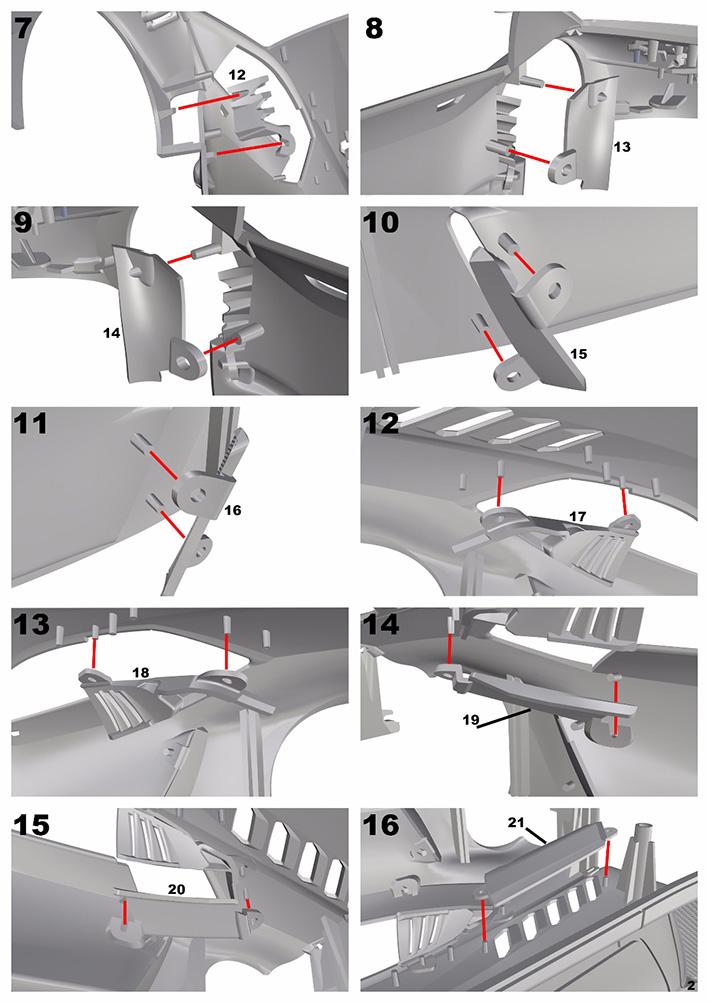 7
12

8
13

9
14

10
15

11
16

12
17

13
18

14
19

15
20

16
21

2